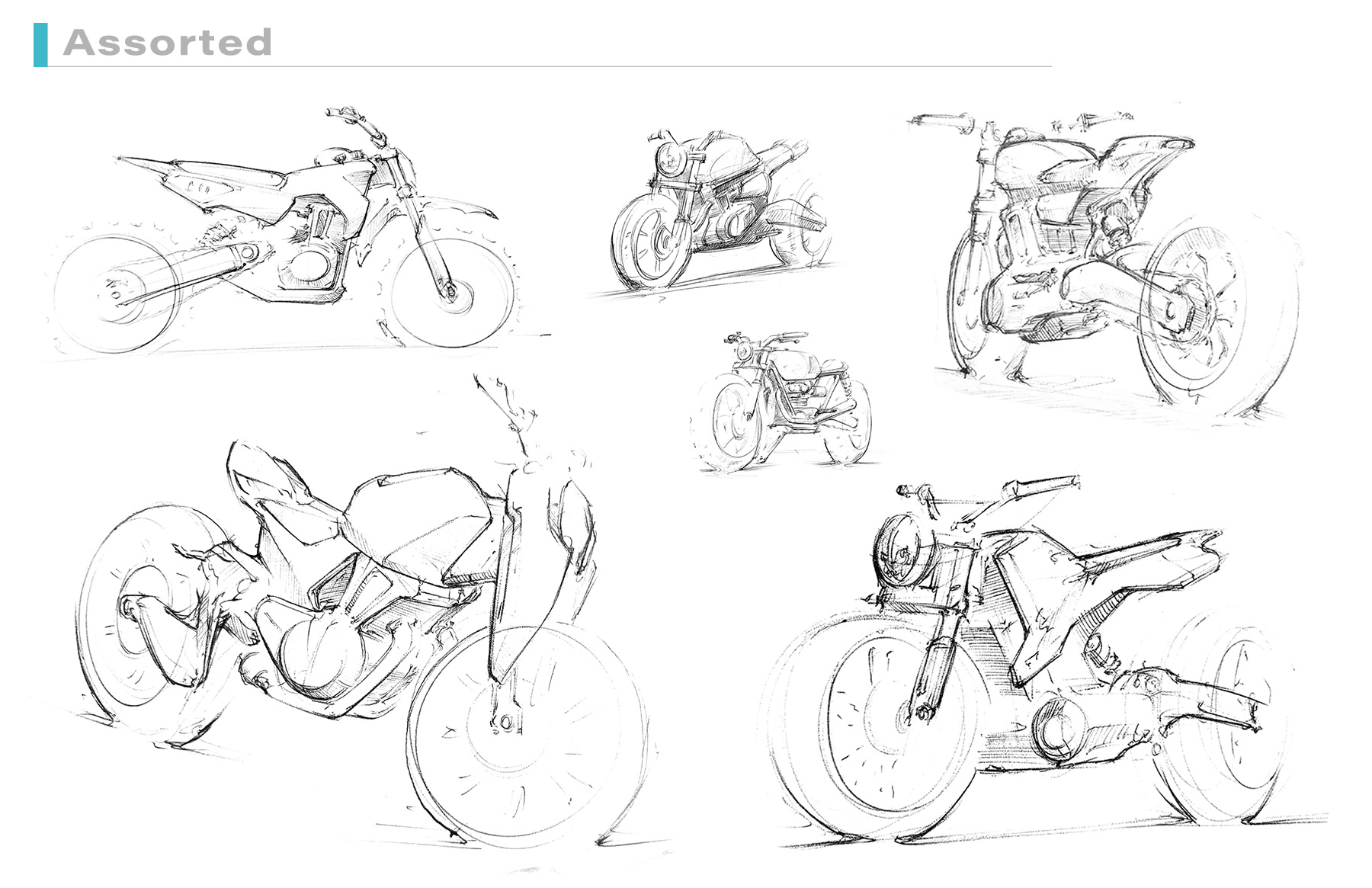 Assorted